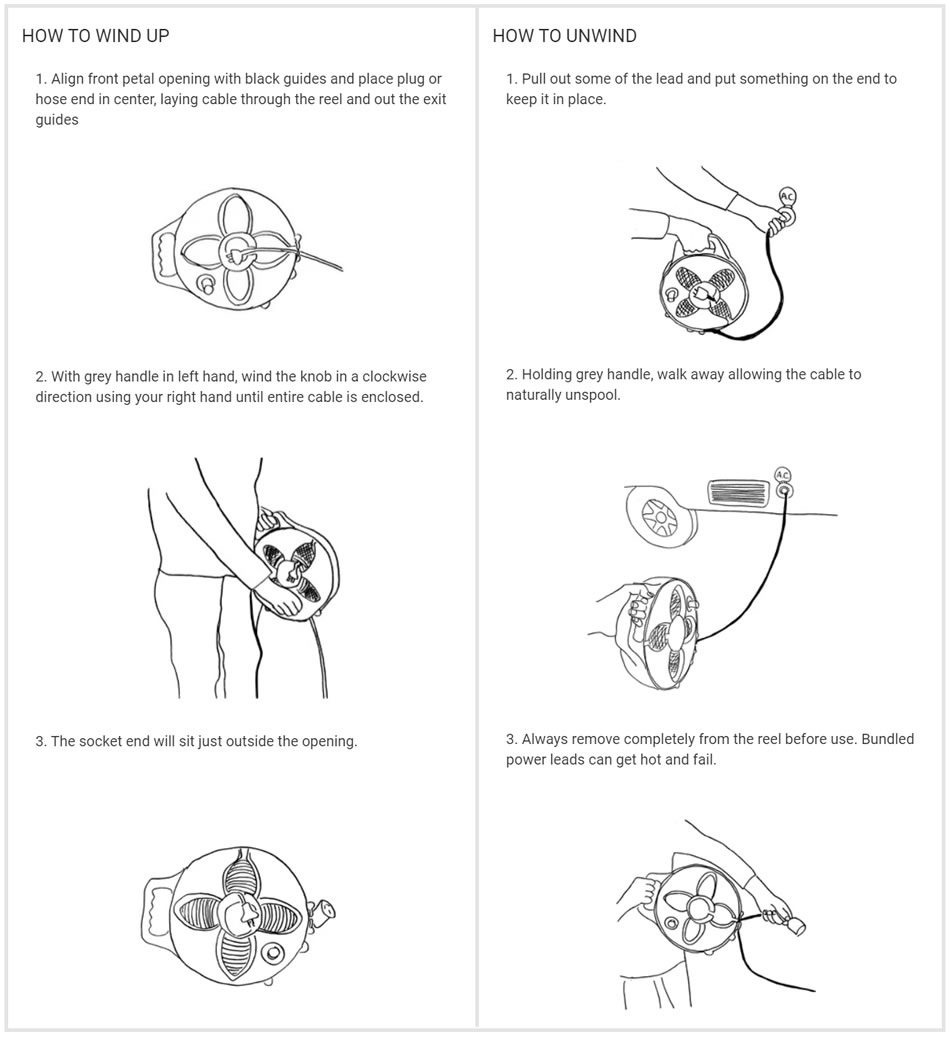 HOW TO WIND UP

1. Align front petal opening with black guides and place plug or hose end in center, laying cable through the reel and out the exit guides

2. With grey handle in left hand, wind the knob in a clockwise direction using your right hand until entire cable is enclosed.

3. The socket end will sit just outside the opening.

HOW TO UNWIND

1. Pull out some of the lead and put something on the end to keep it in place.

AC

2. Holding grey handle, walk away allowing the cable to naturally unspool.

AC

3. Always remove completely from the reel before use. Bundled power leads can get hot and fail.