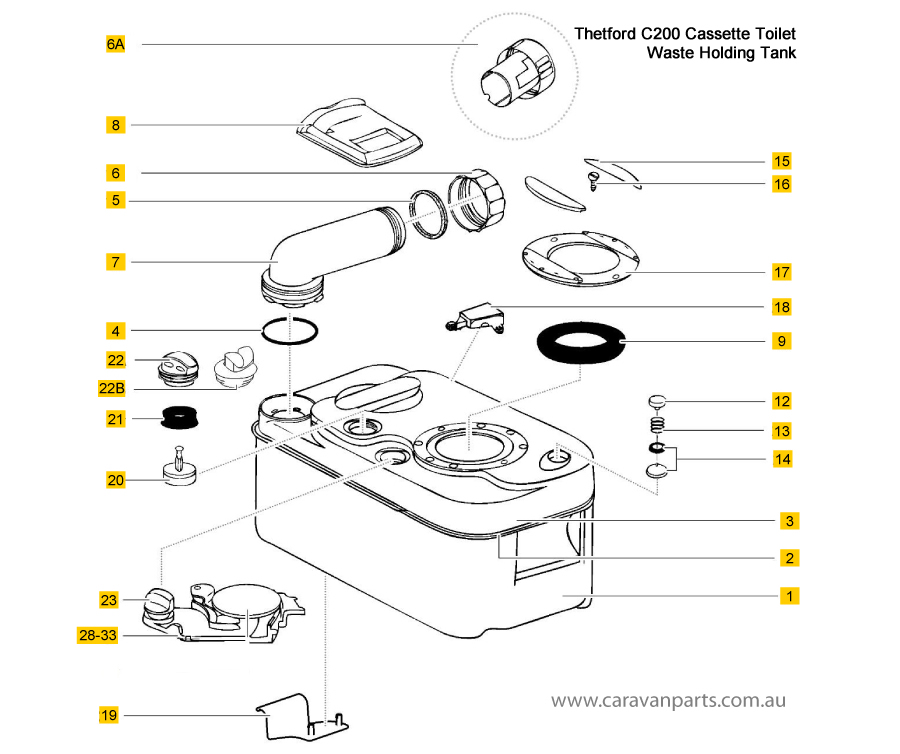 Thetford C200 Cassette Toilet
Waste Holding Tank

6A
8
6
5
7
4
22.
22B
21
20
23
28-33
19

15
16
17
18
9
12
13
14
3
2
1

www.caravanparts.com.au