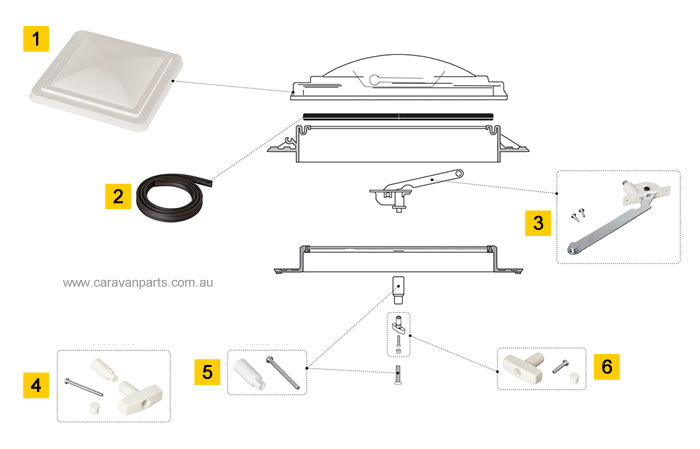 1

2

3

www.caravanparts.com.au

4

5

6