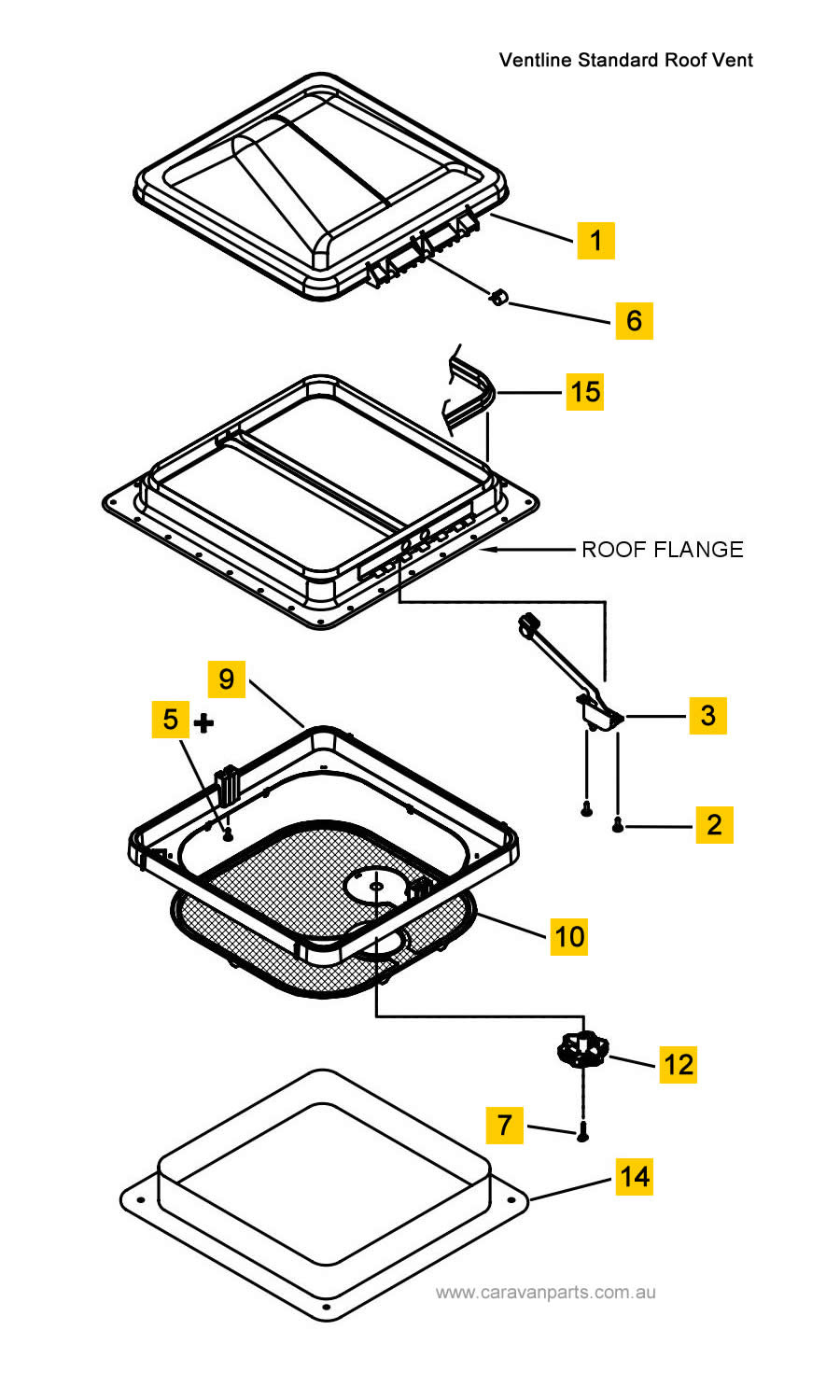 Ventline Standard Roof Vent

1

6

15

ROOF FLANGE

9

5 +

3

2

10

12

7

14

www.caravanparts.com.au